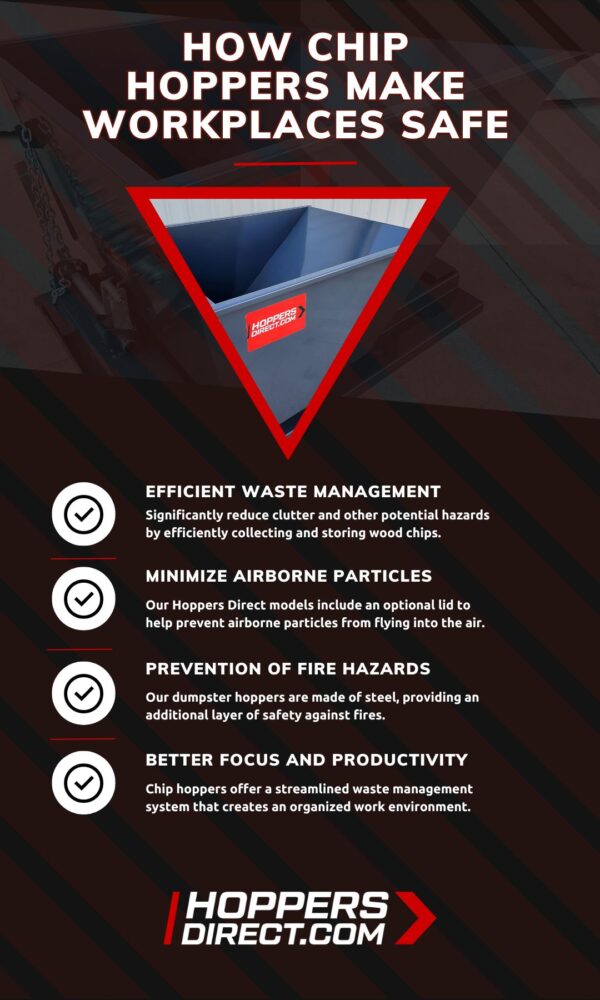 HOW CHIP HOPPERS MAKE WORKPLACES SAFE

HOPPERS DIRECT.COM

EFFICIENT WASTE MANAGEMENT

Significantly reduce clutter and other potential hazards by efficiently collecting and storing wood chips.

MINIMIZE AIRBORNE PARTICLES

Our Hoppers Direct models include an optional lid to help prevent airborne particles from flying into the air.

PREVENTION OF FIRE HAZARDS

Our dumpster hoppers are made of steel, providing an additional layer of safety against fires.

BETTER FOCUS AND PRODUCTIVITY

Chip hoppers offer a streamlined waste management system that creates an organized work environment.

HOPPERS DIRECT.COM